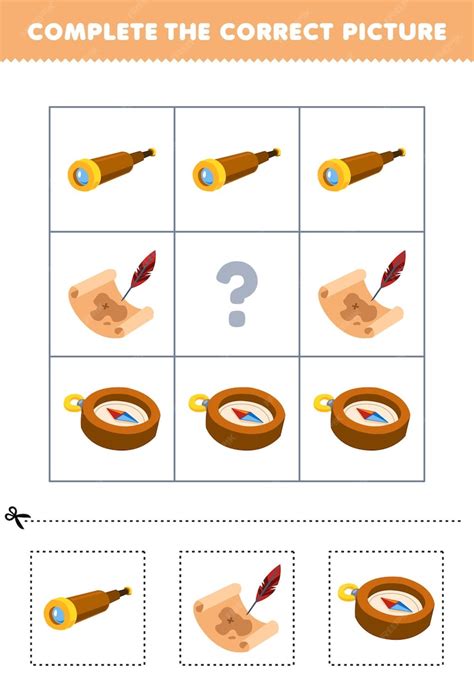 COMPLETE THE CORRECT PICTURE

?