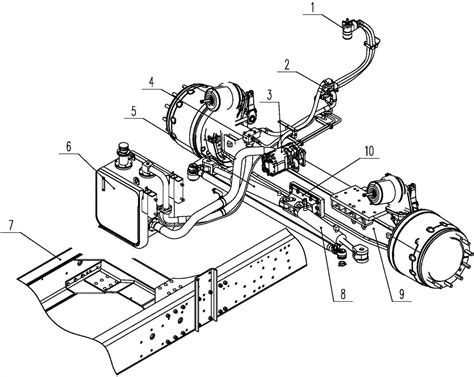 1
2
3
4
5
6
10
7
8
9