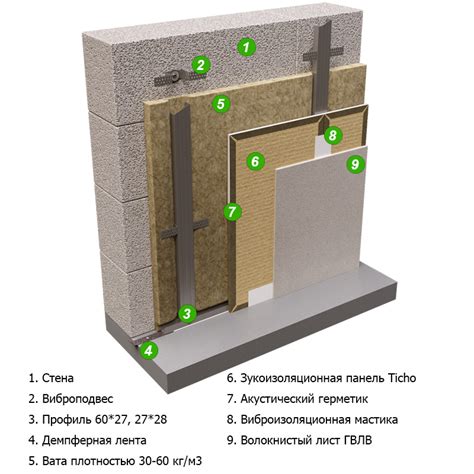 1
2
5
8
6
9
7
3
4

1. Стена
2. Виброподвес
3. Профиль 60*27, 27*28
4. Демпферная лента
5. Вата плотностью 30-60 кг/м3

6. Зукоизоляционная панель Ticho
7. Акустический герметик
8. Виброизоляционная мастика
9. Волокнистый лист ГВЛВ