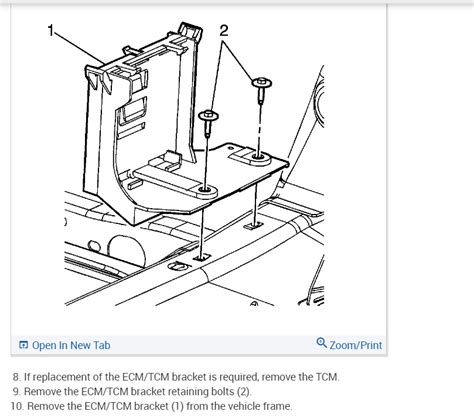 1

2

Open In New Tab

Zoom/Print

8. If replacement of the ECM/TCM bracket is required, remove the TCM.
9. Remove the ECM/TCM bracket retaining bolts (2).
10. Remove the ECM/TCM bracket (1) from the vehicle frame.