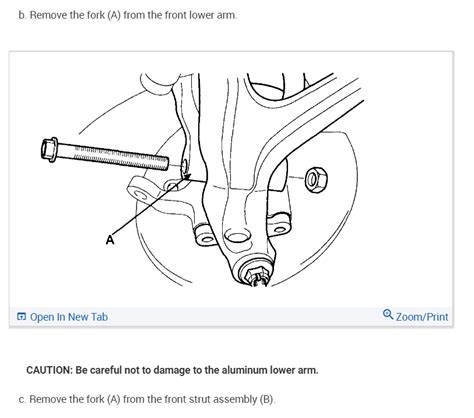 b. Remove the fork (A) from the front lower arm.

A

Open In New Tab

Zoom/Print

CAUTION: Be careful not to damage to the aluminum lower arm.

c. Remove the fork (A) from the front strut assembly (B).