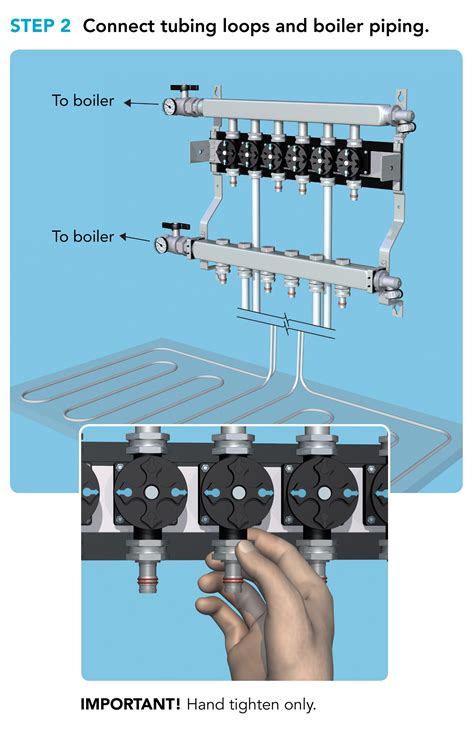 STEP 2 Connect tubing loops and boiler piping.

To boiler

To boiler

IMPORTANT! Hand tighten only.