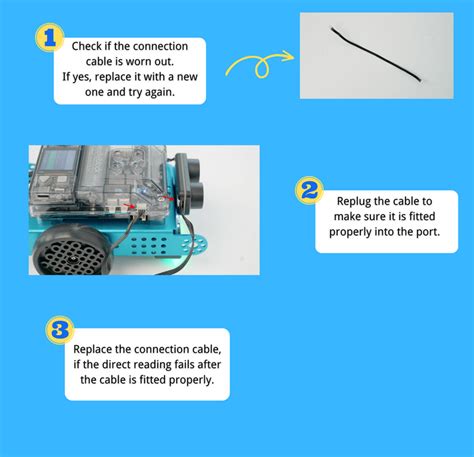 1

Check if the connection cable is worn out.
If yes, replace it with a new one and try again.

2

Replug the cable to make sure it is fitted properly into the port.

3

Replace the connection cable, if the direct reading fails after the cable is fitted properly.