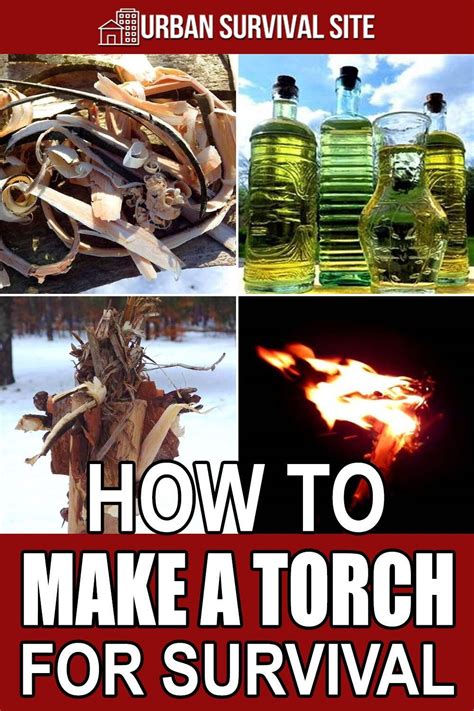 URBAN SURVIVAL SITE

HOW TO
MAKE A TORCH
FOR SURVIVAL