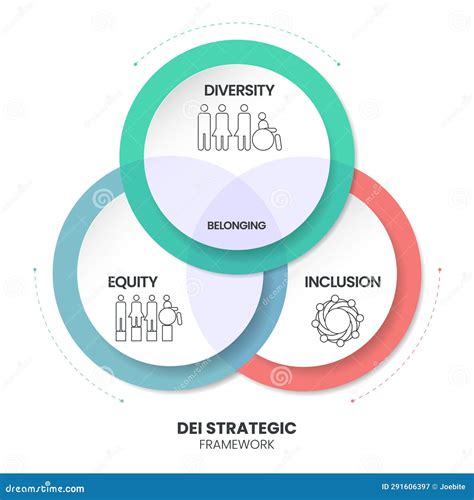 DIVERSITY

BELONGING

EQUITY

INCLUSION

DEI STRATEGIC
FRAMEWORK

dreamstime.com

ID 291606397 © Joebite