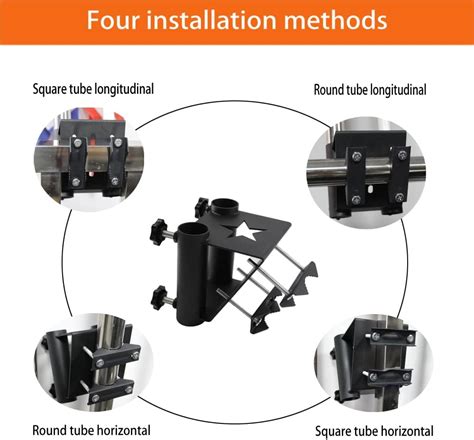 Four installation methods

Square tube longitudinal

Round tube longitudinal

Round tube horizontal

Square tube horizontal