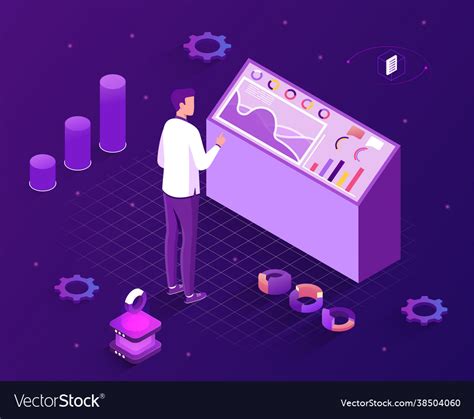 VectorStock®

VectorStock.com/38504060