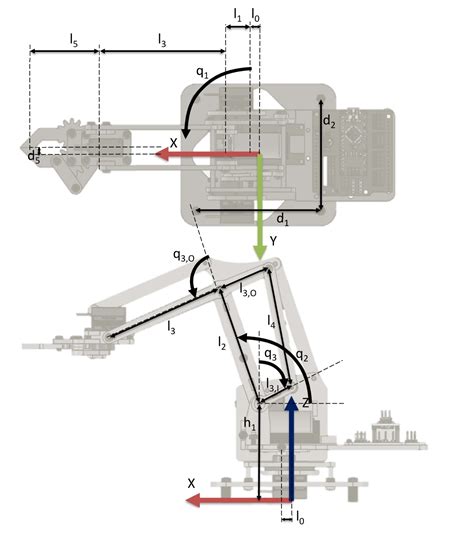 $l_1$ $l_0$

$l_5$ $l_3$

$q_1$

$d_2$

X

$d_5$

$d_1$

Y

$q_{3,O}$

$l_{3,O}$

$l_4$

$l_3$

$l_2$

$q_3$ $q_2$

$l_{3,I}$

Z

$h_1$

X

$l_0$