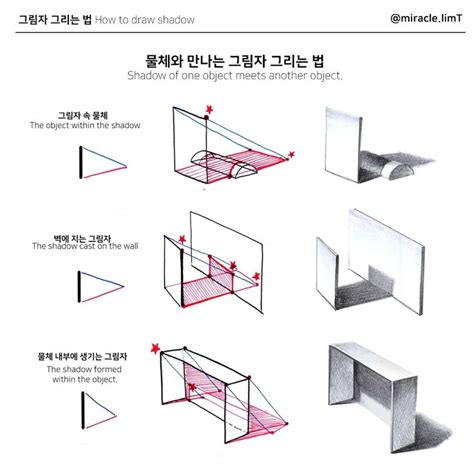 그림자 그리는 법 How to draw shadow

@miracle.limT

물체와 만나는 그림자 그리는 법
Shadow of one object meets another object.

그림자 속 물체
The object within the shadow

벽에 지는 그림자
The shadow cast on the wall

물체 내부에 생기는 그림자
The shadow formed within the object.