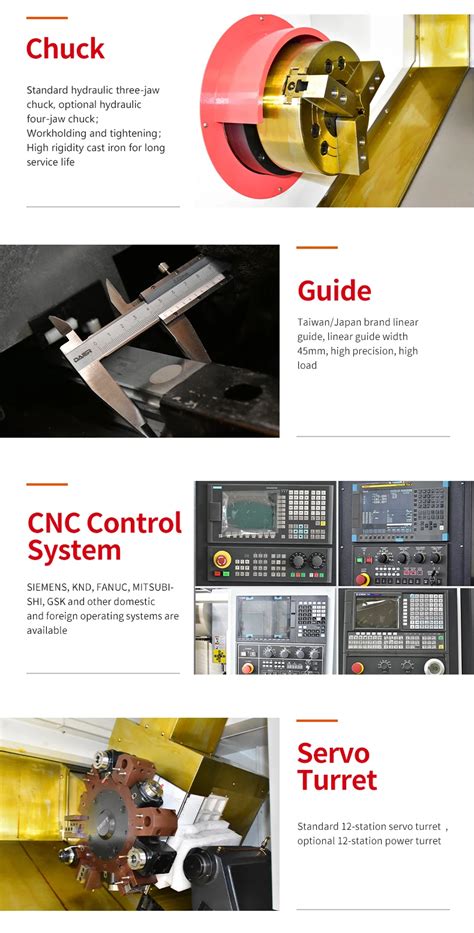 Chuck

Standard hydraulic three-jaw chuck, optional hydraulic four-jaw chuck;
Workholding and tightening;
High rigidity cast iron for long service life

Guide

Taiwan/Japan brand linear guide, linear guide width 45mm, high precision, high load

CNC Control System

SIEMENS, KND, FANUC, MITSUBISHI, GSK and other domestic and foreign operating systems are available

Servo Turret

Standard 12-station servo turret ,
optional 12-station power turret