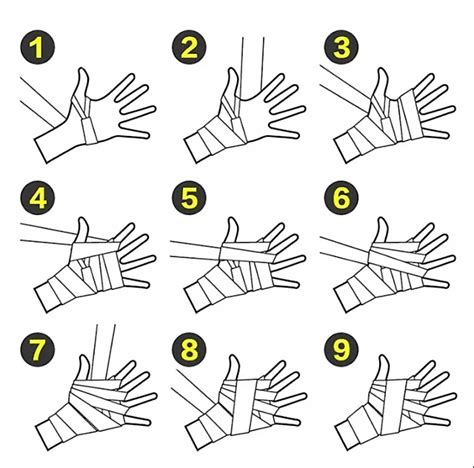 1
2
3
4
5
6
7
8
9