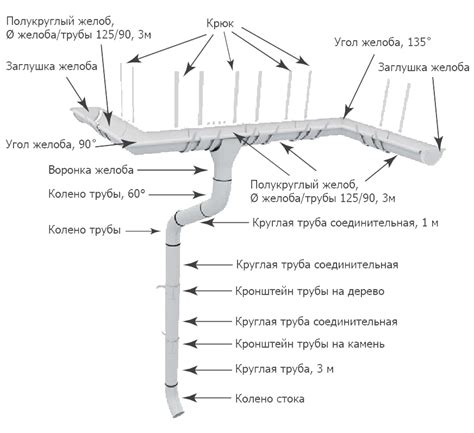 Полукруглый желоб,
Ø желоба/трубы 125/90, 3м

Крюк

Угол желоба, 135°

Заглушка желоба

Заглушка желоба

Угол желоба, 90°

Воронка желоба

Колено трубы, 60°

Полукруглый желоб,
Ø желоба/трубы 125/90, 3м

Колено трубы

Круглая труба соединительная, 1 м

Круглая труба соединительная

Кронштейн трубы на дерево

Круглая труба соединительная

Кронштейн трубы на камень

Круглая труба, 3 м

Колено стока