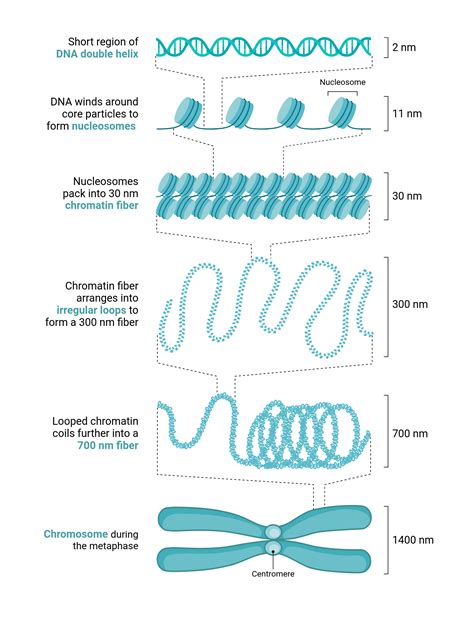 Short region of DNA double helix

2 nm

Nucleosome

DNA winds around core particles to form nucleosomes

11 nm

Nucleosomes pack into 30 nm chromatin fiber

30 nm

Chromatin fiber arranges into irregular loops to form a 300 nm fiber

300 nm

Looped chromatin coils further into a 700 nm fiber

700 nm

Chromosome during the metaphase

1400 nm

Centromere