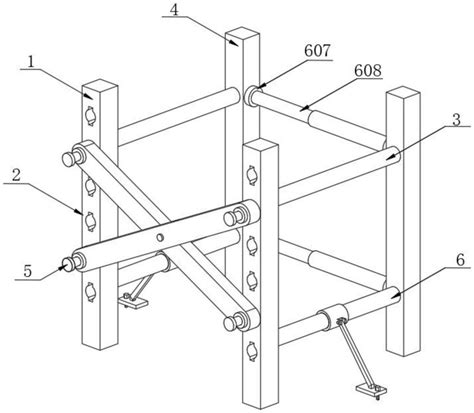 4
607
608
1
3
2
5
6