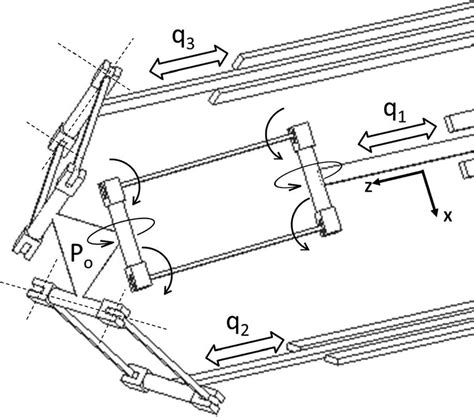 $q_3$

$q_1$

z

x

$P_o$

$q_2$