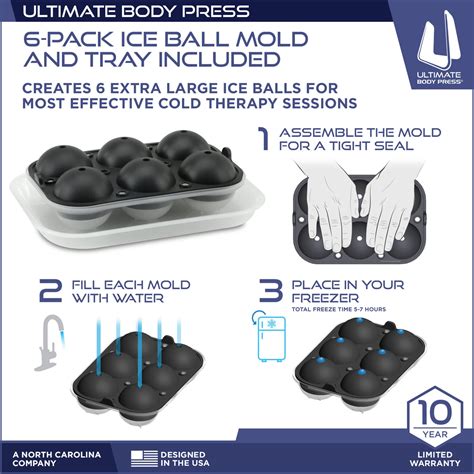 ULTIMATE BODY PRESS

ULTIMATE BODY PRESS®

6-PACK ICE BALL MOLD AND TRAY INCLUDED

CREATES 6 EXTRA LARGE ICE BALLS FOR MOST EFFECTIVE COLD THERAPY SESSIONS

1 ASSEMBLE THE MOLD FOR A TIGHT SEAL

2 FILL EACH MOLD WITH WATER

3 PLACE IN YOUR FREEZER
TOTAL FREEZE TIME 5-7 HOURS

10 YEAR

A NORTH CAROLINA COMPANY

DESIGNED IN THE USA

LIMITED WARRANTY