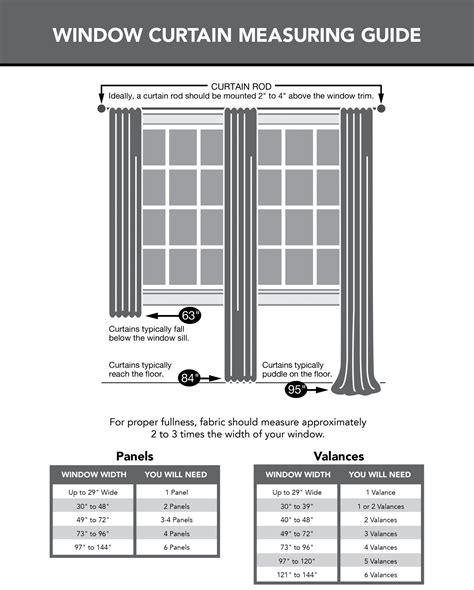 WINDOW CURTAIN MEASURING GUIDE

CURTAIN ROD
Ideally, a curtain rod should be mounted 2" to 4" above the window trim.

63"

Curtains typically fall below the window sill.

Curtains typically reach the floor.

84"

Curtains typically puddle on the floor.

95"

For proper fullness, fabric should measure approximately 2 to 3 times the width of your window.

Panels

| WINDOW WIDTH | YOU WILL NEED |
|---|---|
| Up to 29" Wide | 1 Panel |
| 30" to 48" | 2 Panels |
| 49" to 72" | 3-4 Panels |
| 73" to 96" | 4 Panels |
| 97" to 144" | 6 Panels |

Valances

| WINDOW WIDTH | YOU WILL NEED |
|---|---|
| Up to 29" Wide | 1 Valance |
| 30" to 39" | 1 or 2 Valances |
| 40" to 48" | 2 Valances |
| 49" to 72" | 3 Valances |
| 73" to 96" | 4 Valances |
| 97" to 120" | 5 Valances |
| 121" to 144" | 6 Valances |