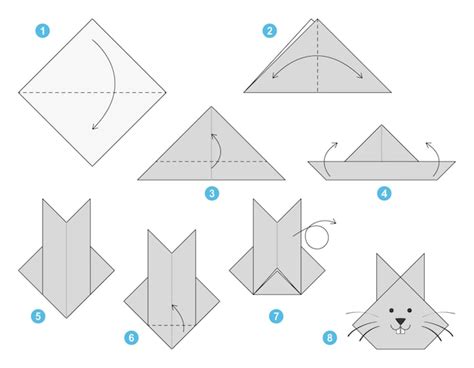 1

2

3

4

5

6

7

8