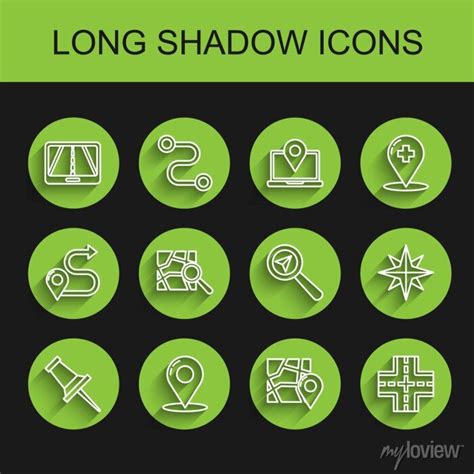 LONG SHADOW ICONS

myloview