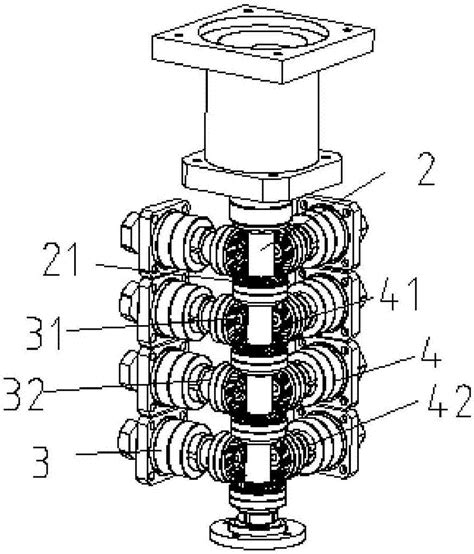 2
21
41
31
4
32
42
3