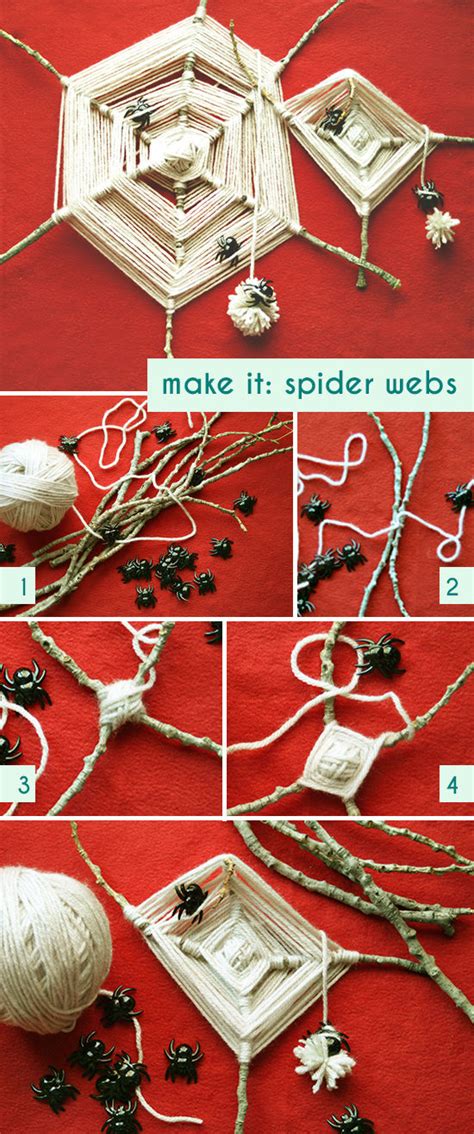 make it: spider webs

1

2

3

4