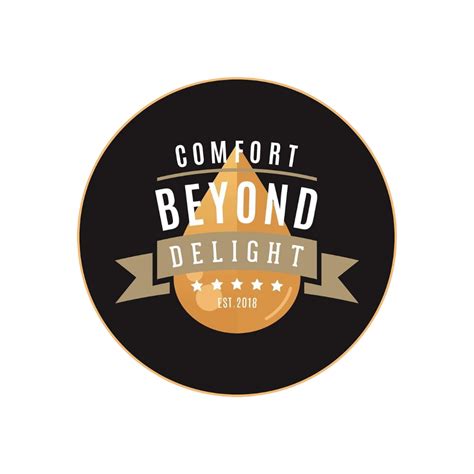 COMFORT
BEYOND
DELIGHT
★★★★★
EST. 2018