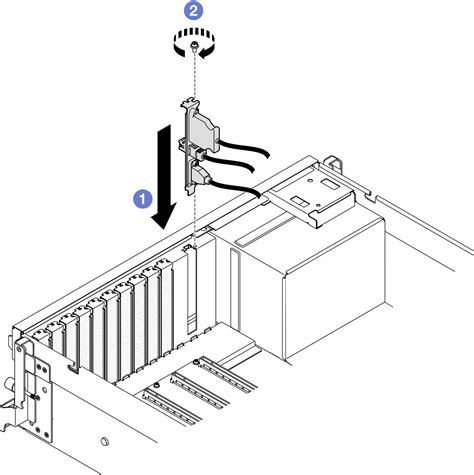 2
1