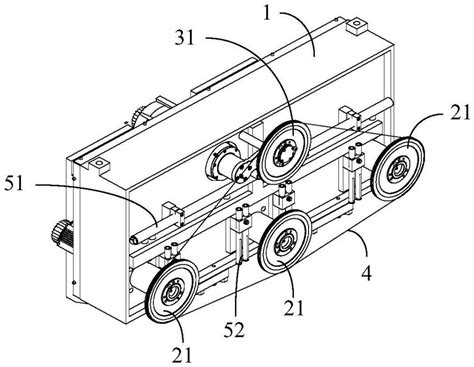 1
31
21
51
4
21
52
21