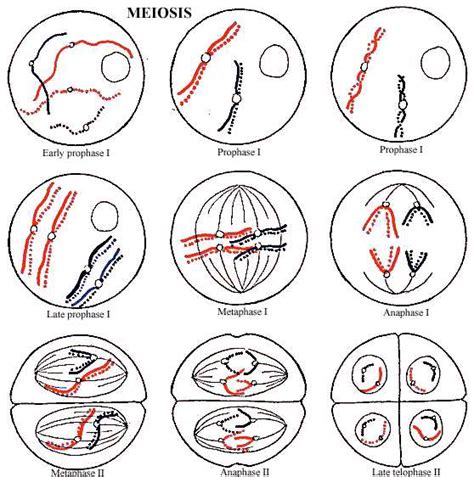 MEIOSIS

Early prophase I

Prophase I

Prophase I

Late prophase I

Metaphase I

Anaphase I

Metaphase II

Anaphase II

Late telophase II