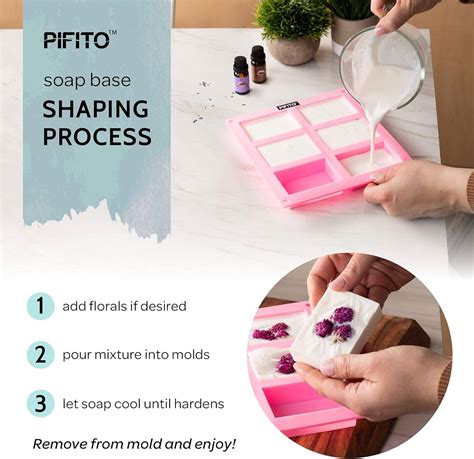 PIFITO™

soap base

SHAPING PROCESS

PIFITO

1 add florals if desired

2 pour mixture into molds

3 let soap cool until hardens

Remove from mold and enjoy!