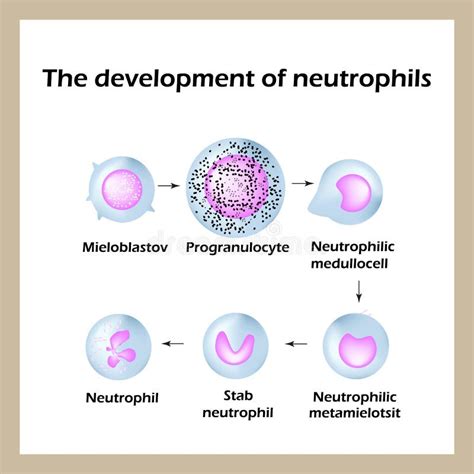 The development of neutrophils

Mieloblastov

Progranulocyte

Neutrophilic medullocell

Neutrophil

Stab neutrophil

Neutrophilic metamielotsit