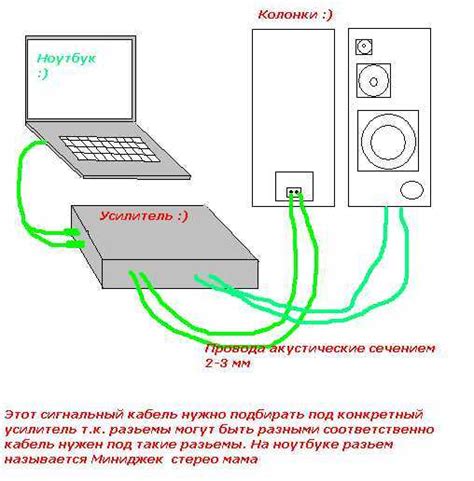 Колонки :)

Ноутбук
:)

Усилитель :)

Провода акустические сечением
2-3 мм

Этот сигнальный кабель нужно подбирать под конкретный усилитель т.к. разъемы могут быть разными соответственно кабель нужен под такие разъемы. На ноутбуке разъем называется Миниджек стерео мама