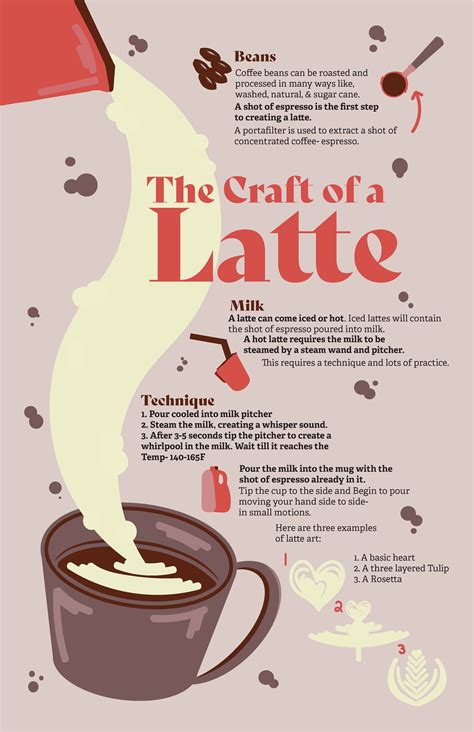 Beans
Coffee beans can be roasted and processed in many ways like, washed, natural, & sugar cane.
A shot of espresso is the first step to creating a latte.
A portafilter is used to extract a shot of concentrated coffee- espresso.

The Craft of a Latte

Milk
A latte can come iced or hot. Iced lattes will contain the shot of espresso poured into milk.
A hot latte requires the milk to be steamed by a steam wand and pitcher.
This requires a technique and lots of practice.

Technique
1. Pour cooled into milk pitcher
2. Steam the milk, creating a whisper sound.
3. After 3-5 seconds tip the pitcher to create a whirlpool in the milk. Wait till it reaches the Temp- 140-165F

Pour the milk into the mug with the shot of espresso already in it.
Tip the cup to the side and Begin to pour moving your hand side to side- in small motions.

Here are three examples of latte art:
1. A basic heart
2. A three layered Tulip
3. A Rosetta

1
2
3