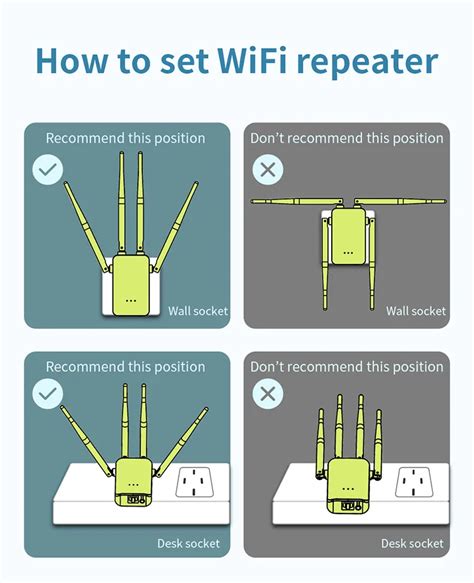 How to set WiFi repeater

Recommend this position

Wall socket

Don't recommend this position

Wall socket

Recommend this position

Desk socket

Don't recommend this position

Desk socket