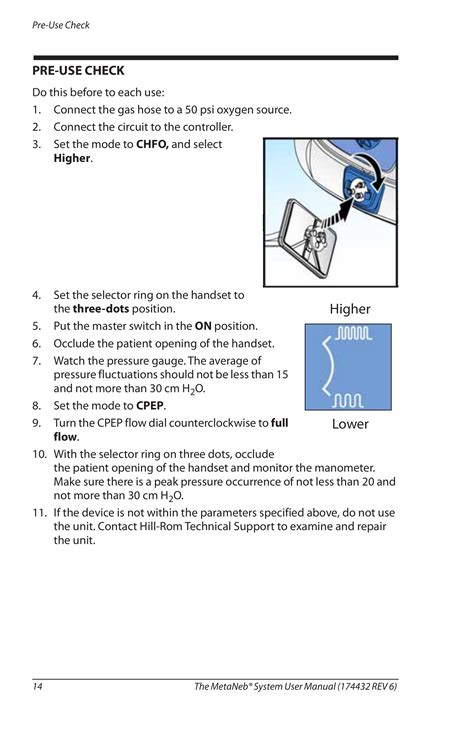 Pre-Use Check

PRE-USE CHECK

Do this before to each use:

1. Connect the gas hose to a 50 psi oxygen source.
2. Connect the circuit to the controller.
3. Set the mode to **CHFO,** and select **Higher**.
4. Set the selector ring on the handset to the **three-dots** position.
5. Put the master switch in the **ON** position.
6. Occlude the patient opening of the handset.
7. Watch the pressure gauge. The average of pressure fluctuations should not be less than 15 and not more than 30 cm $H_2O$.
8. Set the mode to **CPEP**.
9. Turn the CPEP flow dial counterclockwise to **full flow**.
10. With the selector ring on three dots, occlude the patient opening of the handset and monitor the manometer. Make sure there is a peak pressure occurrence of not less than 20 and not more than 30 cm $H_2O$.
11. If the device is not within the parameters specified above, do not use the unit. Contact Hill-Rom Technical Support to examine and repair the unit.

Higher

Lower

14

The MetaNeb® System User Manual (174432 REV 6)