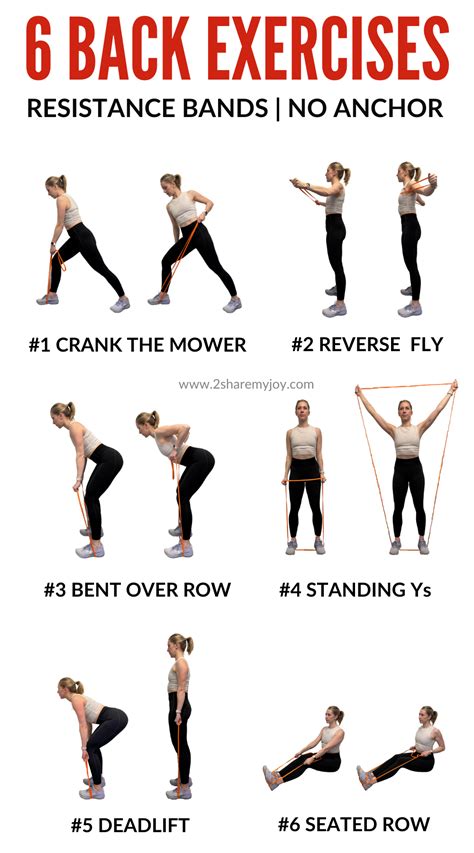 6 BACK EXERCISES

RESISTANCE BANDS | NO ANCHOR

#1 CRANK THE MOWER

#2 REVERSE FLY

www.2sharemyjoy.com

#3 BENT OVER ROW

#4 STANDING Ys

#5 DEADLIFT

#6 SEATED ROW