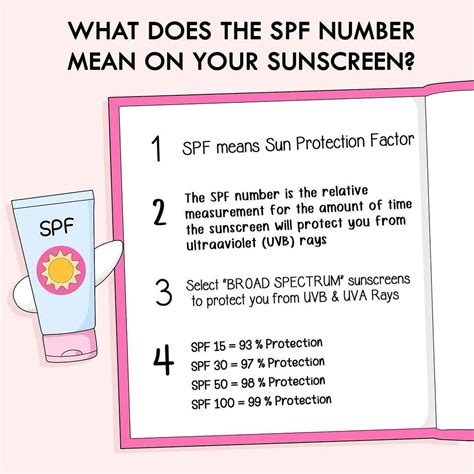 WHAT DOES THE SPF NUMBER MEAN ON YOUR SUNSCREEN?

SPF

1 SPF means Sun Protection Factor

2 The SPF number is the relative measurement for the amount of time the sunscreen will protect you from ultraaviolet (UVB) rays

3 Select "BROAD SPECTRUM" sunscreens to protect you from UVB & UVA Rays

4 SPF 15 = 93 % Protection
SPF 30 = 97 % Protection
SPF 50 = 98 % Protection
SPF 100 = 99 % Protection