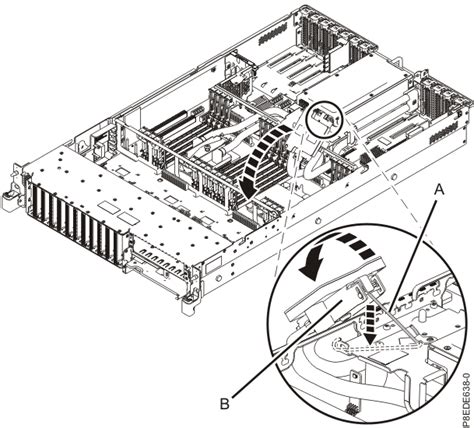 A

B

P8EDE638-0