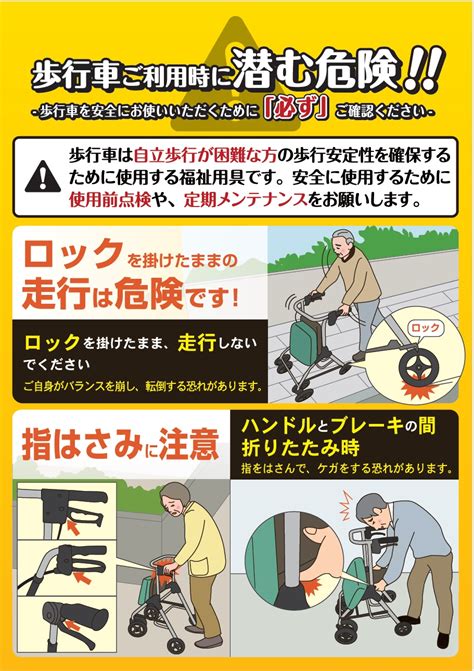 歩行車ご利用時に潜む危険!!

- 歩行車を安全にお使いいただくために「必ず」ご確認ください -

歩行車は自立歩行が困難な方の歩行安定性を確保するために使用する福祉用具です。安全に使用するために使用前点検や、定期メンテナンスをお願いします。

ロックを掛けたままの走行は危険です!

ロックを掛けたまま、走行しないでください

ご自身がバランスを崩し、転倒する恐れがあります。

ロック

指はさみに注意

ハンドルとブレーキの間

折りたたみ時

指をはさんで、ケガをする恐れがあります。