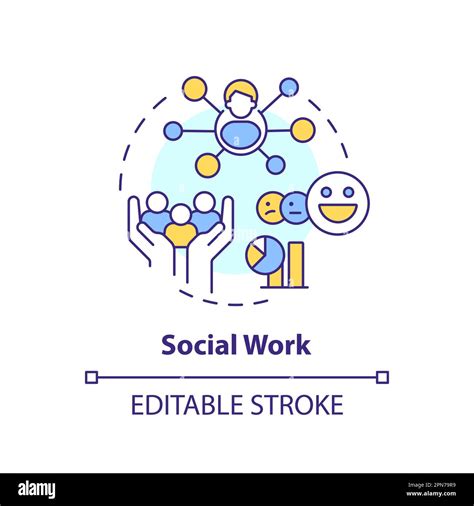 Social Work

EDITABLE STROKE

alamy

Image ID: 2PN79R9
www.alamy.com