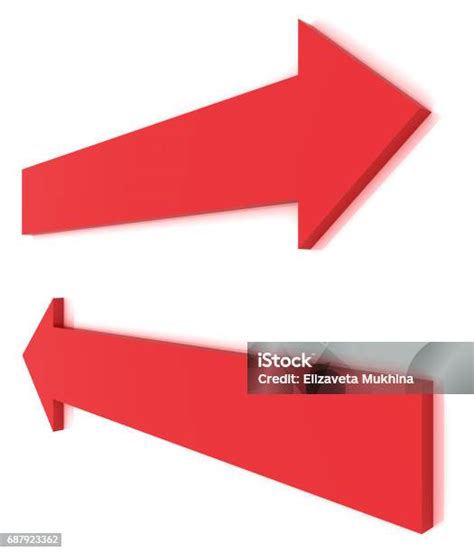 iStock
Credit: Elizaveta Mukhina

687923362