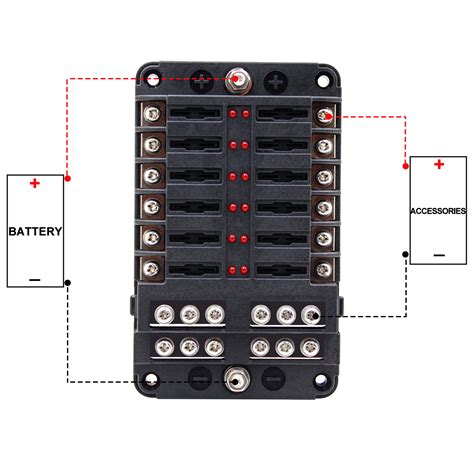 +

BATTERY

−

+

ACCESSORIES

−