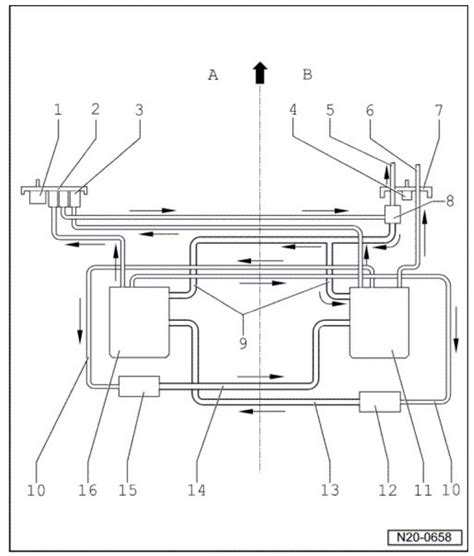 A
B
1
2
3
4
5
6
7
8
9
10
16
15
14
13
12
11
10
N20-0658