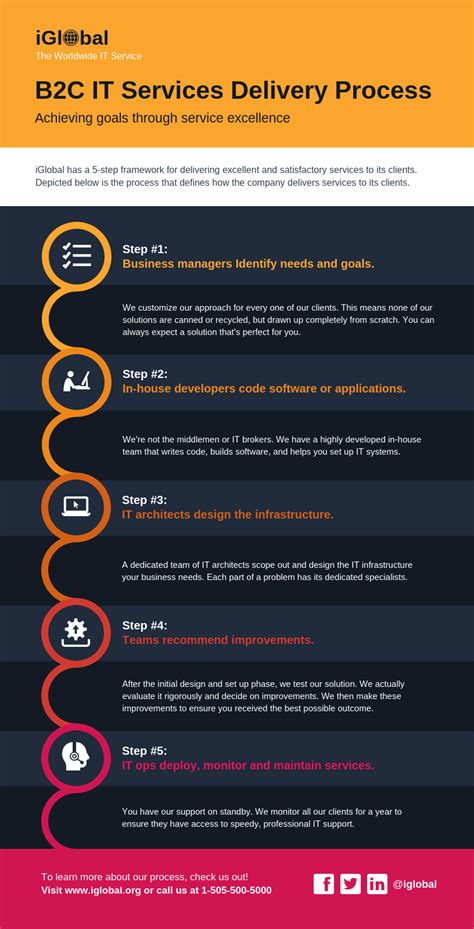 iGlobal
The Worldwide IT Service

B2C IT Services Delivery Process

Achieving goals through service excellence

iGlobal has a 5-step framework for delivering excellent and satisfactory services to its clients. Depicted below is the process that defines how the company delivers services to its clients.

Step #1:
Business managers Identify needs and goals.

We customize our approach for every one of our clients. This means none of our solutions are canned or recycled, but drawn up completely from scratch. You can always expect a solution that's perfect for you.

Step #2:
In-house developers code software or applications.

We're not the middlemen or IT brokers. We have a highly developed in-house team that writes code, builds software, and helps you set up IT systems.

Step #3:
IT architects design the infrastructure.

A dedicated team of IT architects scope out and design the IT infrastructure your business needs. Each part of a problem has its dedicated specialists.

Step #4:
Teams recommend improvements.

After the initial design and set up phase, we test our solution. We actually evaluate it rigorously and decide on improvements. We then make these improvements to ensure you received the best possible outcome.

Step #5:
IT ops deploy, monitor and maintain services.

You have our support on standby. We monitor all our clients for a year to ensure they have access to speedy, professional IT support.

To learn more about our process, check us out!
Visit www.iglobal.org or call us at 1-505-500-5000

@iglobal