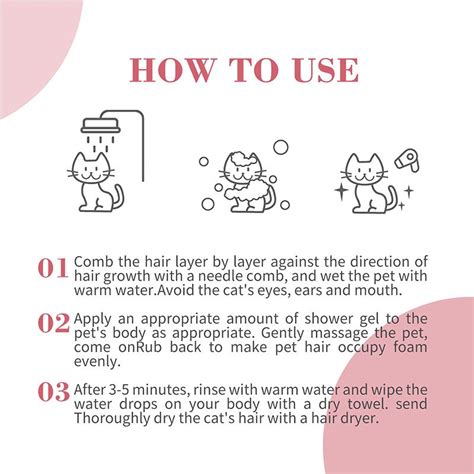 HOW TO USE

01 Comb the hair layer by layer against the direction of hair growth with a needle comb, and wet the pet with warm water.Avoid the cat's eyes, ears and mouth.

02 Apply an appropriate amount of shower gel to the pet's body as appropriate. Gently massage the pet, come onRub back to make pet hair occupy foam evenly.

03 After 3-5 minutes, rinse with warm water and wipe the water drops on your body with a dry towel. send Thoroughly dry the cat's hair with a hair dryer.