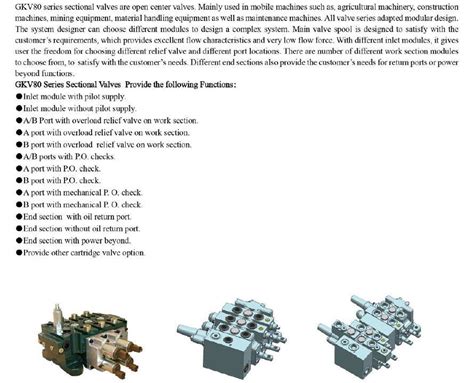 GKV80 series sectional valves are open center valves. Mainly used in mobile machines such as, agricultural machinery, construction machines, mining equipment, material handling equipment as well as maintenance machines. All valve series adapted modular design. The system designer can choose different modules to design a complex system. Main valve spool is designed to satisfy with the customer's requirements, which provides excellent flow characteristics and very low flow force. With different inlet modules, it gives user the freedom for choosing different relief valve and different port locations. There are number of different work section modules to choose from, to satisfy with the customer's needs. Different end sections also provide the customer's needs for return ports or power beyond functions.

GKV80 Series Sectional Valves Provide the following Functions:

●Inlet module with pilot supply.
●Inlet module without pilot supply.
●A/B Port with overload relief valve on work section.
●A port with overload relief valve on work section.
●B port with overload relief valve on work section.
●A/B ports with P.O. checks.
●A port with P.O. check.
●B port with P.O. check.
●A port with mechanical P. O. check.
●B port with mechanical P. O. check.
●End section with oil return port.
●End section without oil return port.
●End section with power beyond.
●Provide other cartridge valve option.