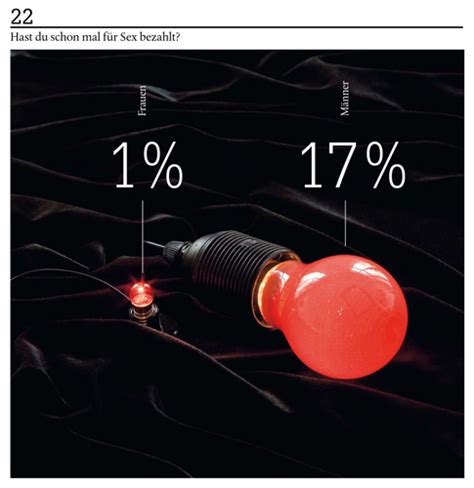 22
Hast du schon mal für Sex bezahlt?

Frauen

1%

Männer

17%