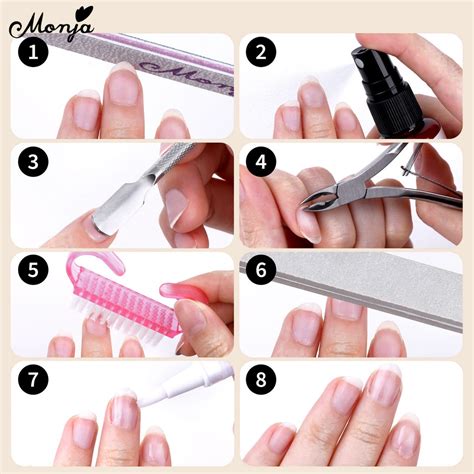 Monja

1

Monja

2

3

4

5

6

7

8