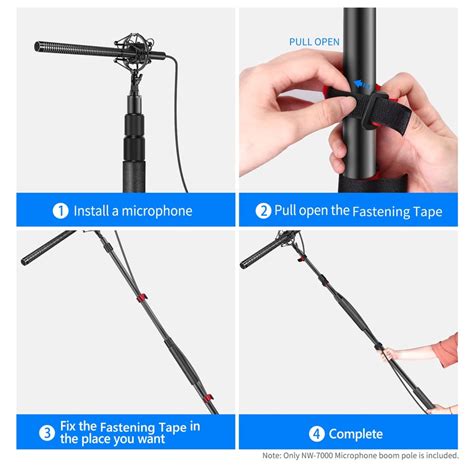 PULL OPEN

1 Install a microphone

2 Pull open the Fastening Tape

3 Fix the Fastening Tape in the place you want

4 Complete

Note: Only NW-7000 Microphone boom pole is included.