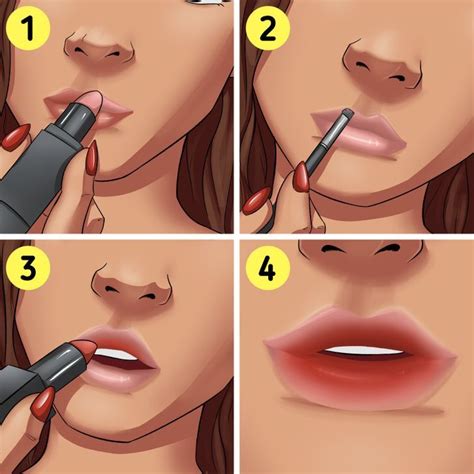 1

2

3

4